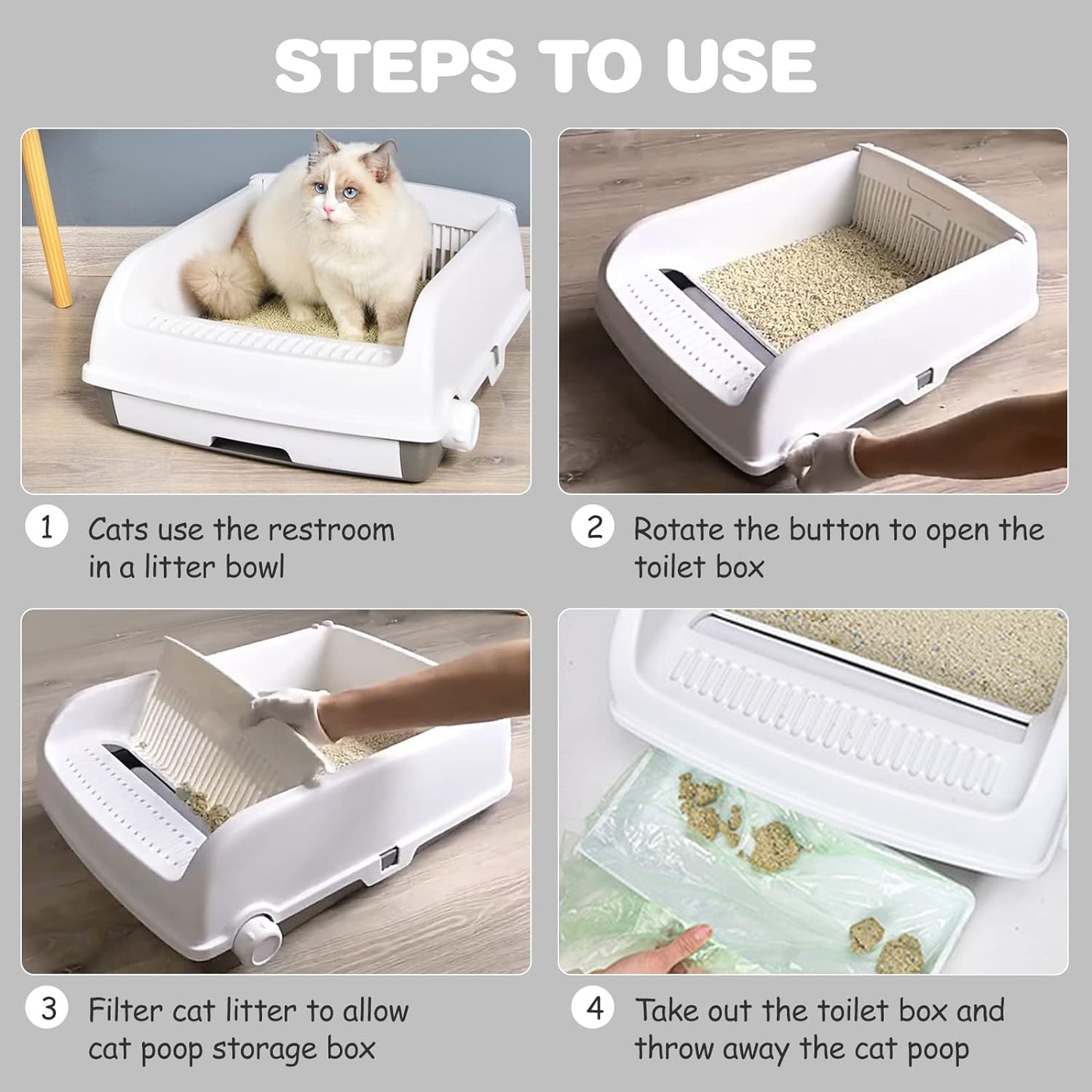 STEPS TO USE

1 Cats use the restroom in a litter bowl

2 Rotate the button to open the toilet box

3 Filter cat litter to allow cat poop storage box

4 Take out the toilet box and throw away the cat poop