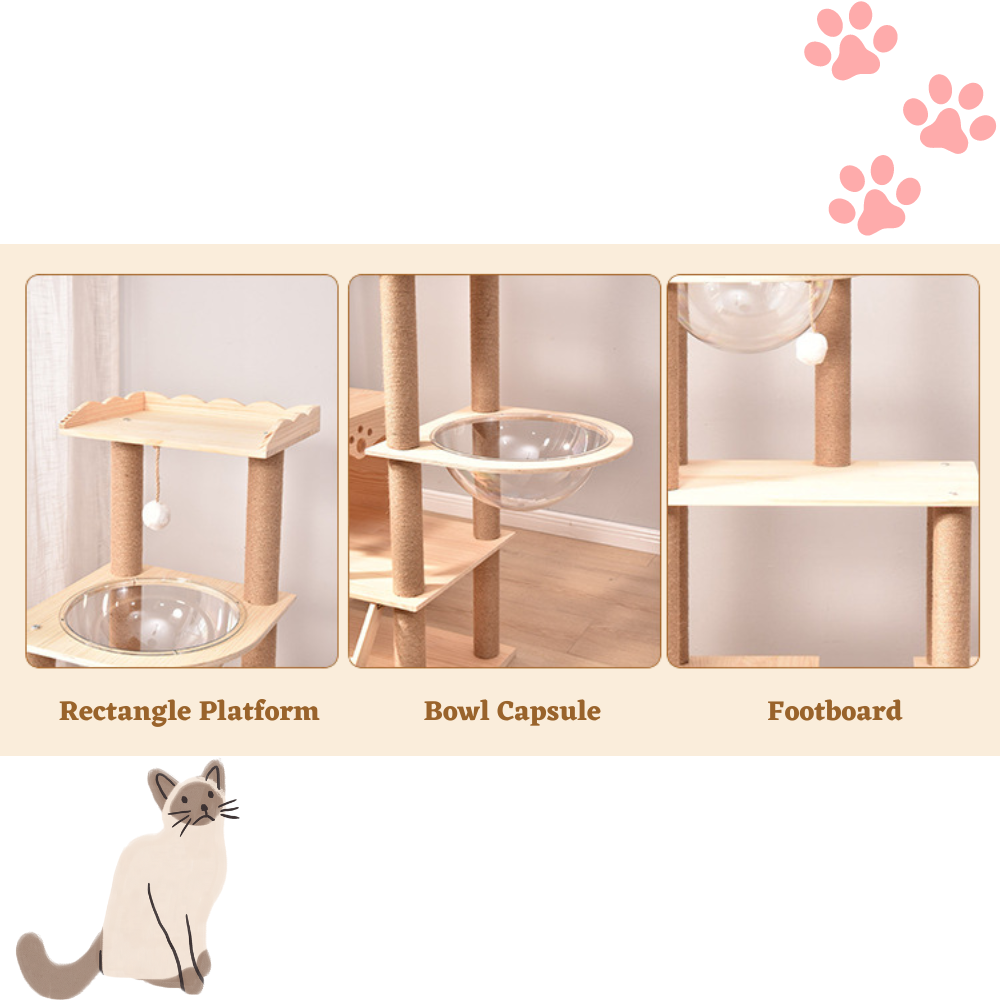 Rectangle Platform

Bowl Capsule

Footboard