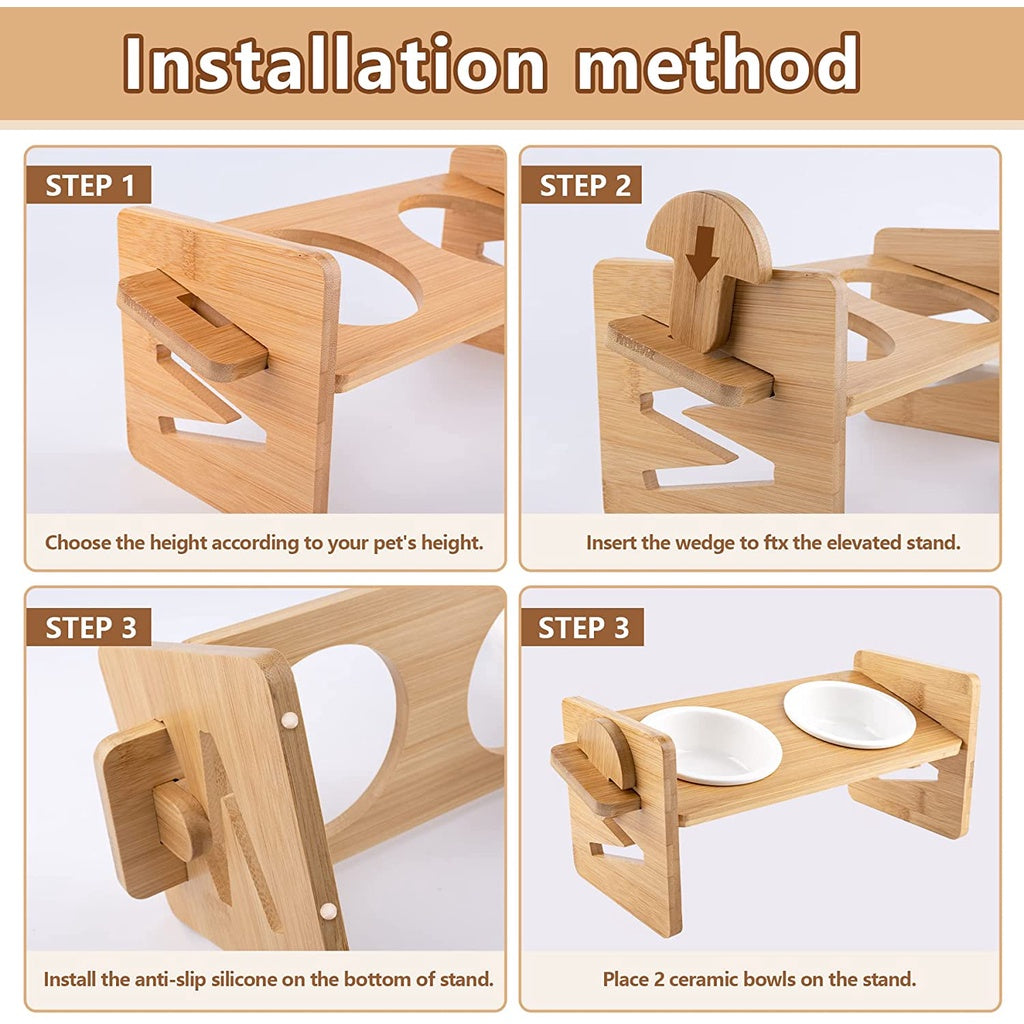 Installation method

STEP 1

Choose the height according to your pet's height.

STEP 2

Insert the wedge to ftx the elevated stand.

STEP 3

Install the anti-slip silicone on the bottom of stand.

STEP 3

Place 2 ceramic bowls on the stand.