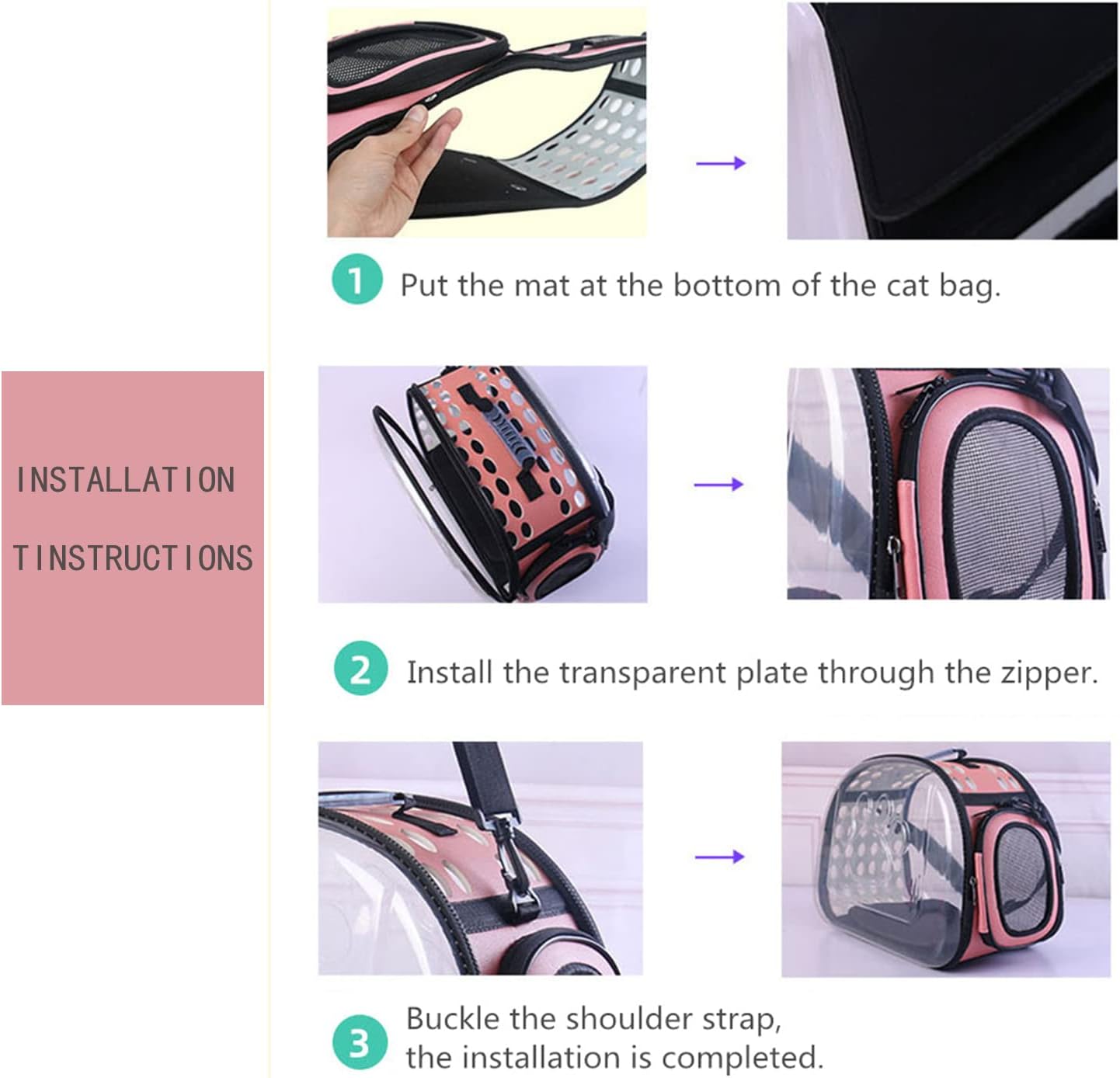 INSTALLATION

TINSTRUCTIONS

1 Put the mat at the bottom of the cat bag.

2 Install the transparent plate through the zipper.

3 Buckle the shoulder strap, the installation is completed.