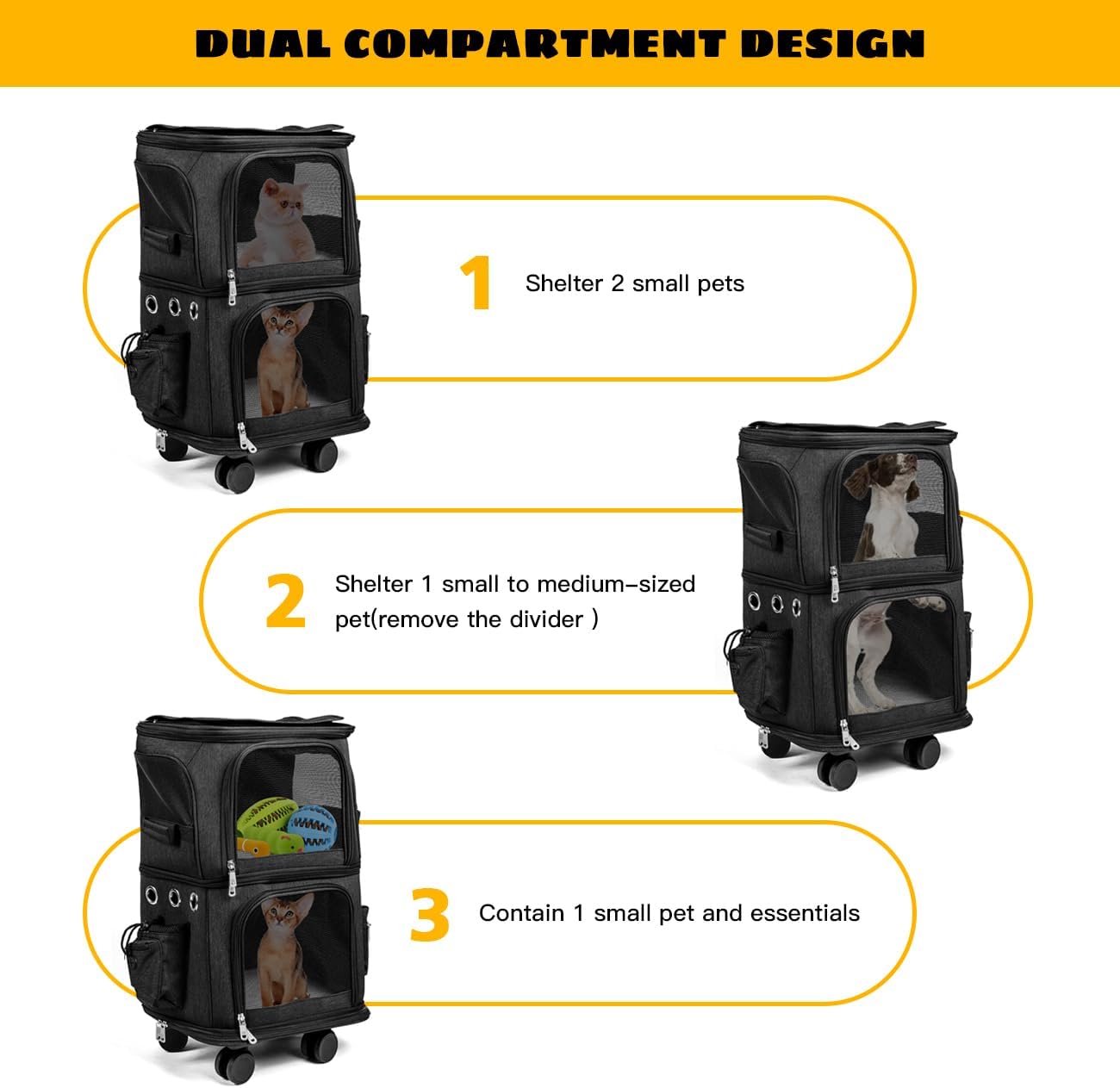 DUAL COMPARTMENT DESIGN

1 Shelter 2 small pets

2 Shelter 1 small to medium-sized pet(remove the divider )

3 Contain 1 small pet and essentials