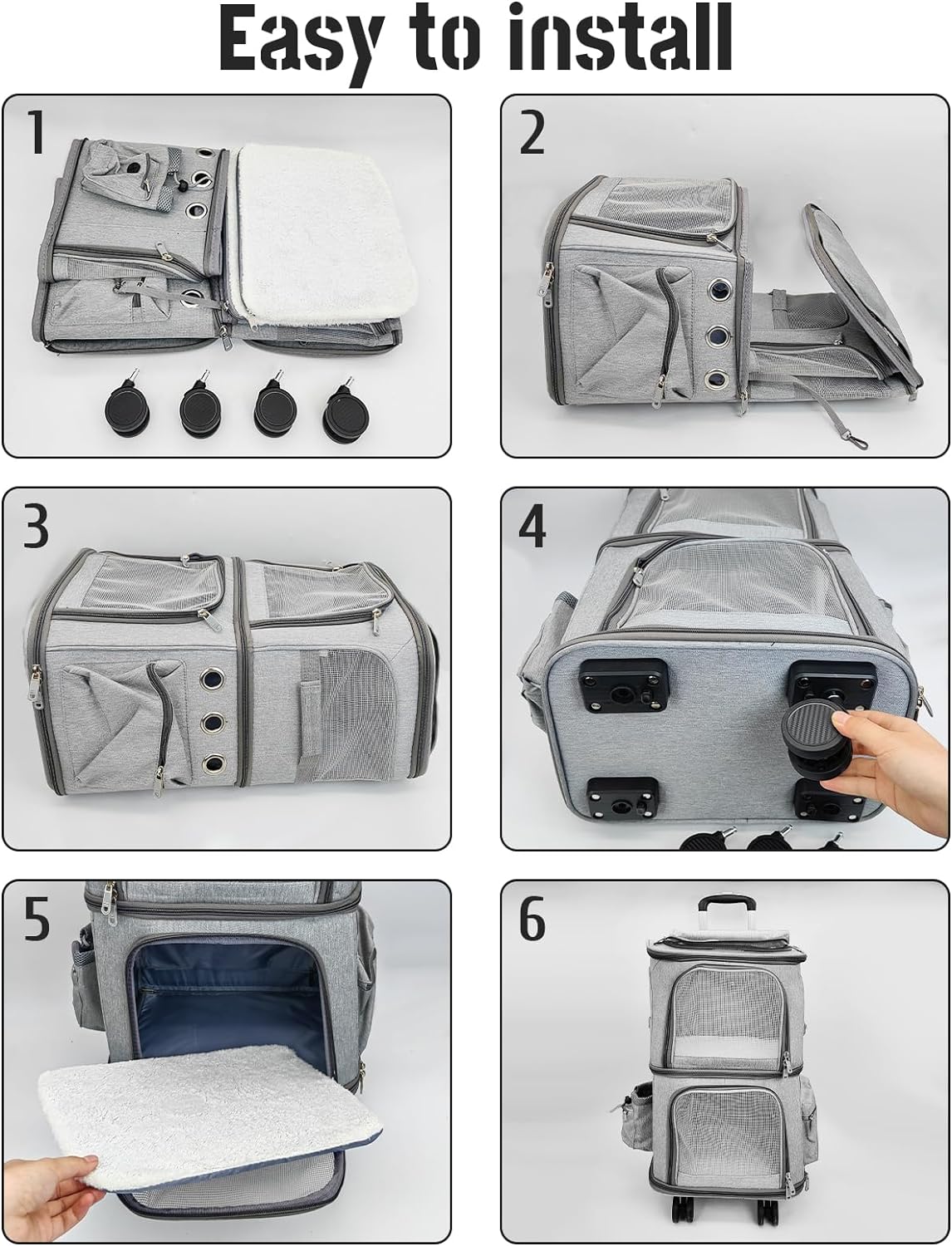 Easy to install

1

2

3

4

5

6