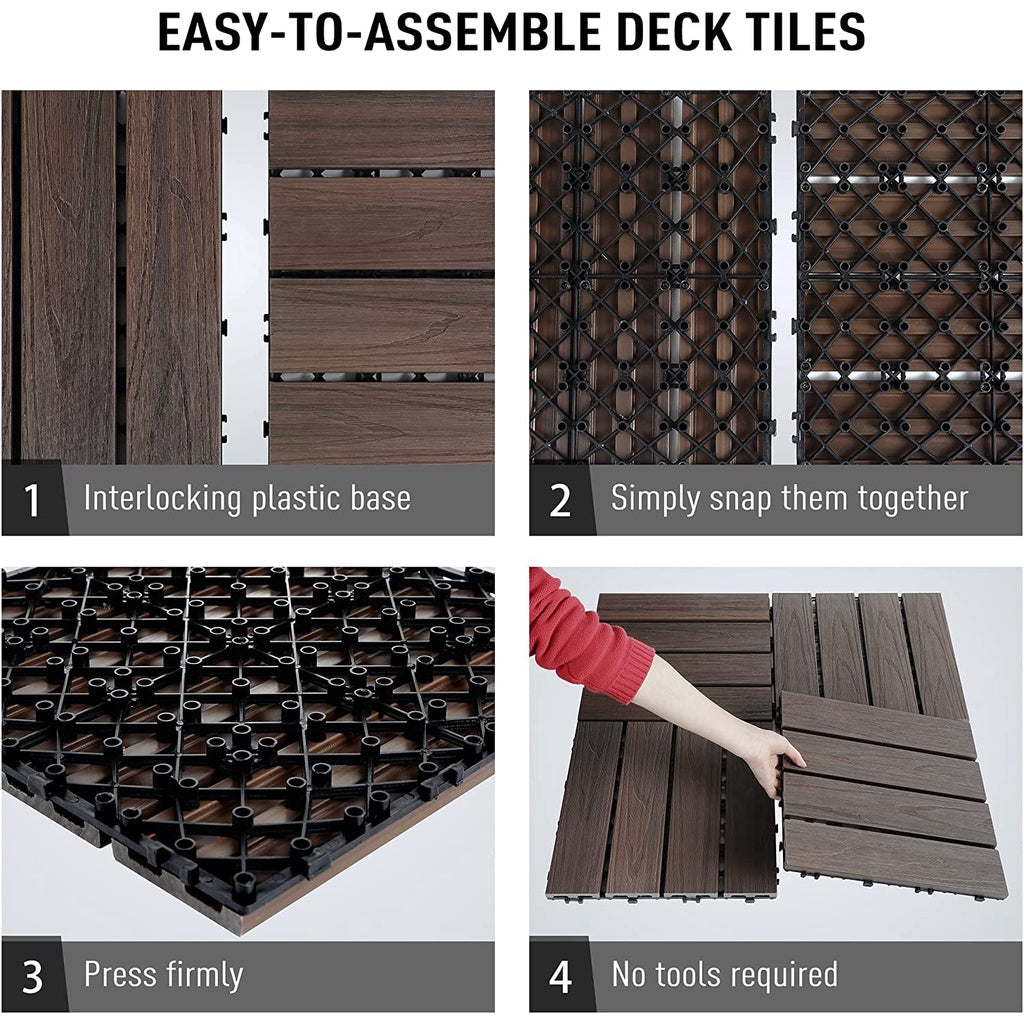 EASY-TO-ASSEMBLE DECK TILES

1 Interlocking plastic base

2 Simply snap them together

3 Press firmly

4 No tools required