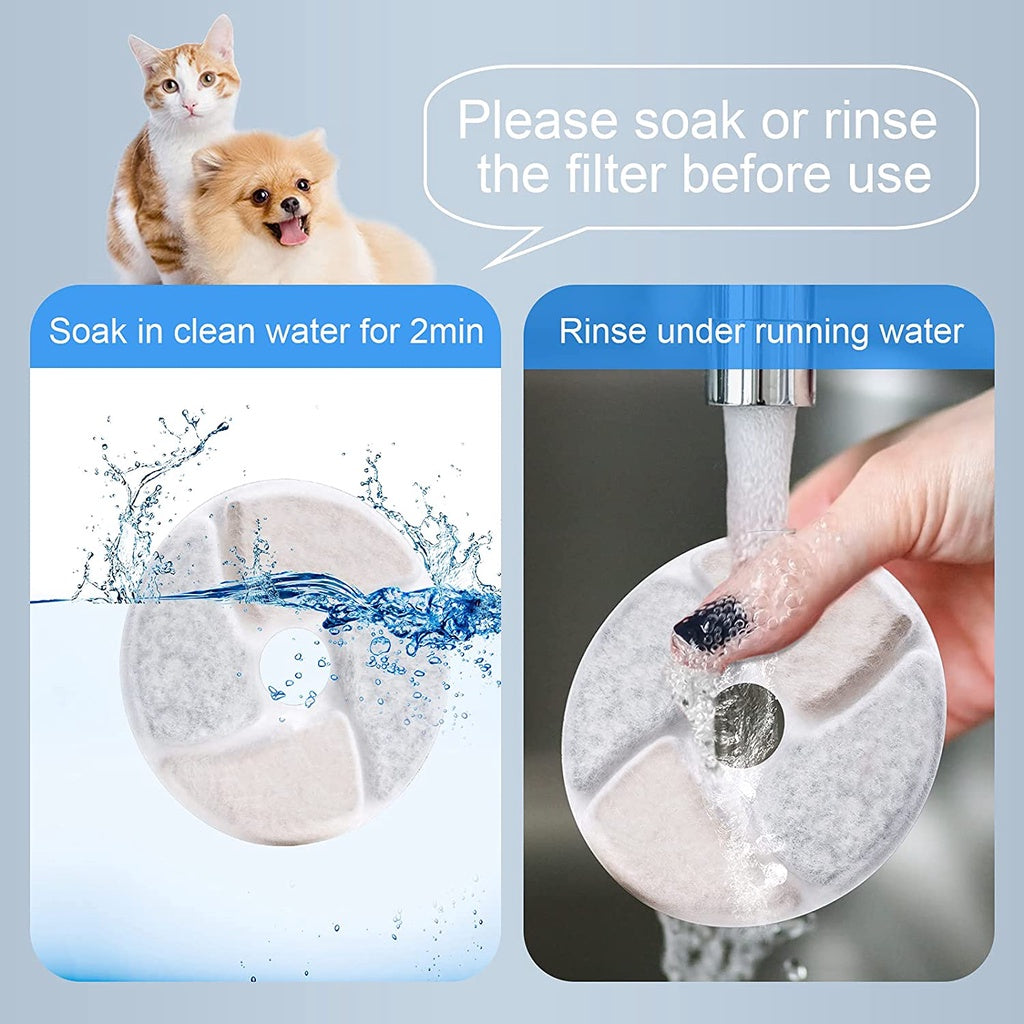 Please soak or rinse the filter before use

Soak in clean water for 2min

Rinse under running water